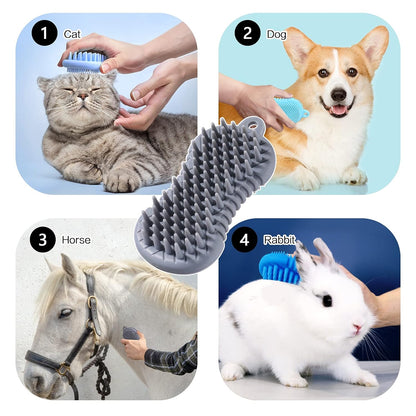 1 Cat

2 Dog

3 Horse

4 Rabbit